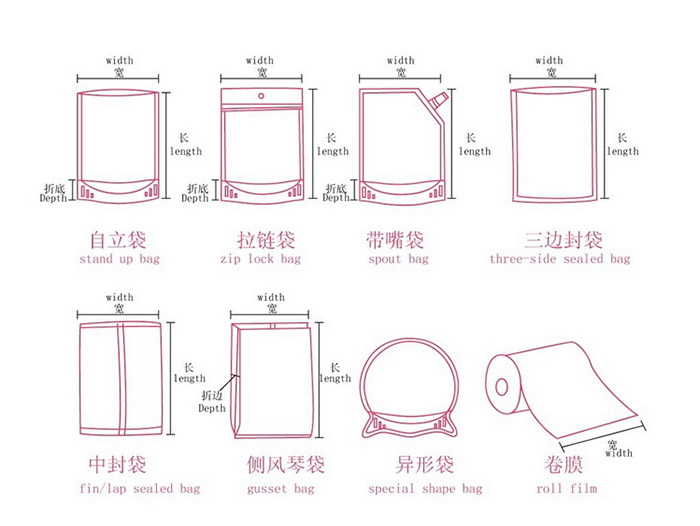 width
宽
长
length
折底
Depth
自立袋
stand up bag

width
宽
长
length
折底
Depth
拉链袋
zip lock bag

width
宽
长
length
折底
Depth
带嘴袋
spout bag

width
宽
长
length
三边封袋
three-side sealed bag

width
宽
长
length
中封袋
fin/lap sealed bag

width
宽
长
length
折边
Depth
侧风琴袋
gusset bag

异形袋
special shape bag

宽
width
卷膜
roll film